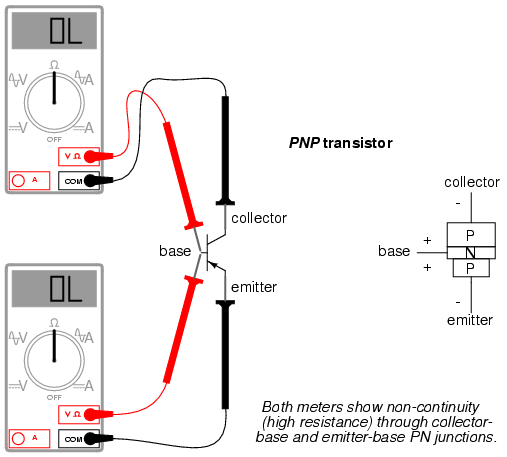 OL

Ω

V

A

V

A

OFF

V Ω

A

COM

OL

Ω

V

A

V

A

OFF

V Ω

A

COM

collector

base

emitter

PNP transistor

collector

-

P

+

base

N

+

P

-

emitter

Both meters show non-continuity (high resistance) through collector-base and emitter-base PN junctions.