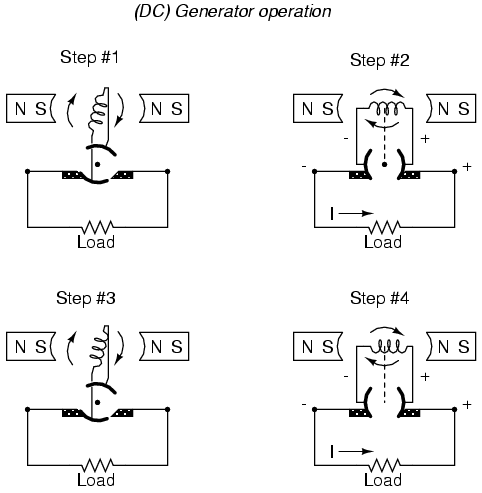 (DC) Generator operation

Step #1

N S

N S

Load

Step #2

N S

N S

-

+

-

+

I

Load

Step #3

N S

N S

Load

Step #4

N S

N S

-

+

-

+

I

Load